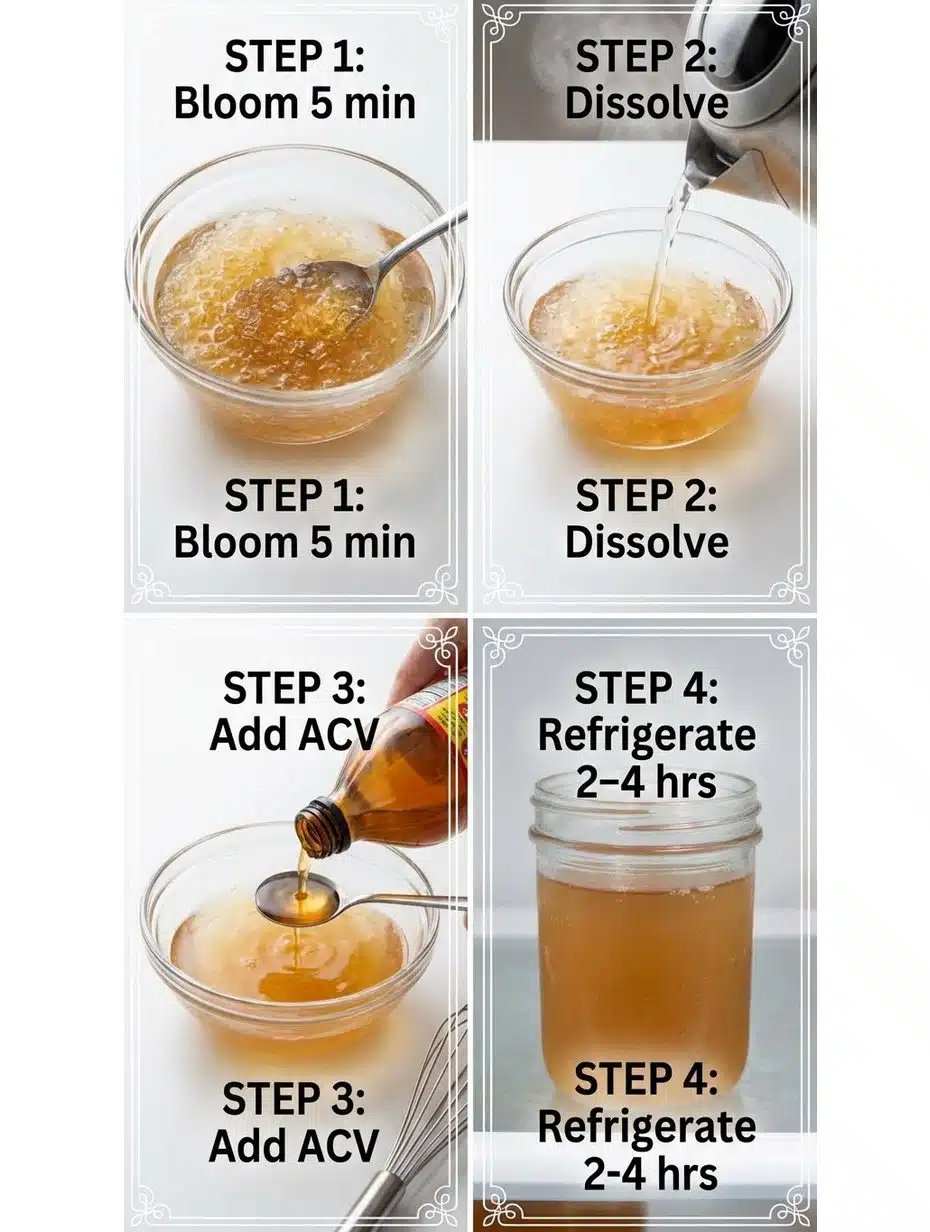 STEP 1:
Bloom 5 min

STEP 1:
Bloom 5 min

STEP 2:
Dissolve

STEP 2:
Dissolve

STEP 3:
Add ACV

STEP 3:
Add ACV

STEP 4:
Refrigerate
2–4 hrs

STEP 4:
Refrigerate
2-4 hrs